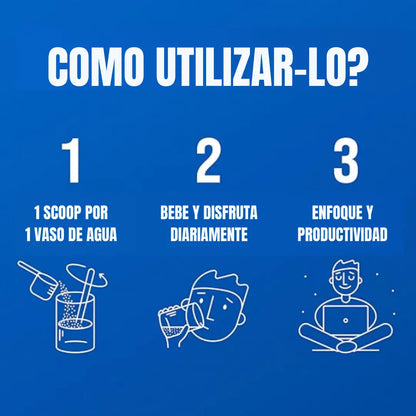 COMO UTILIZAR-LO?

1

1 SCOOP POR 1 VASO DE AGUA

2

BEBE Y DISFRUTA DIARIAMENTE

3

ENFOQUE Y PRODUCTIVIDAD